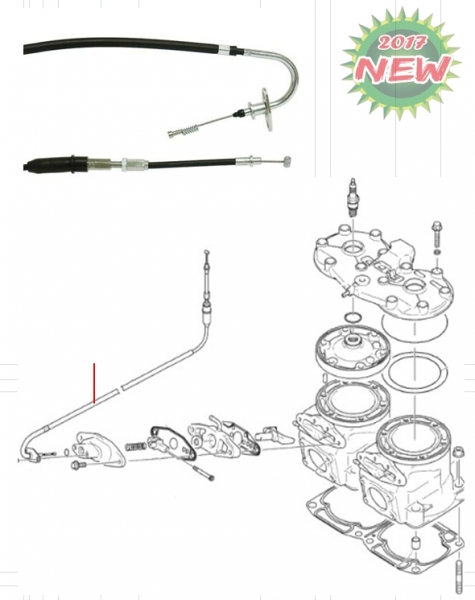 2017
NEW