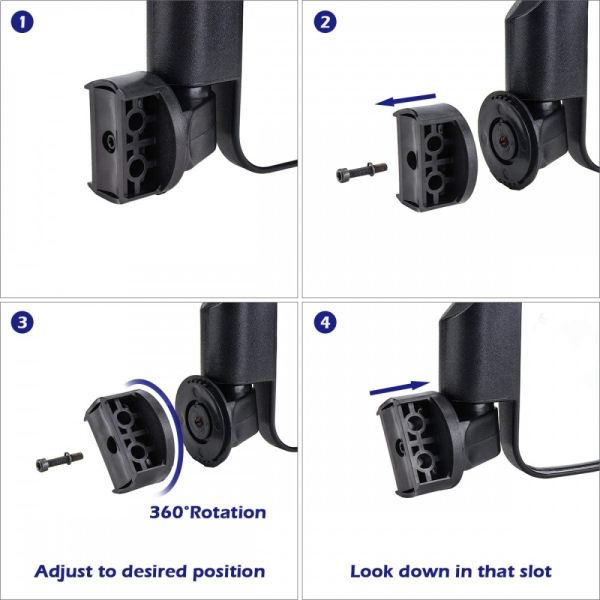 1

2

3

360°Rotation

Adjust to desired position

4

Look down in that slot