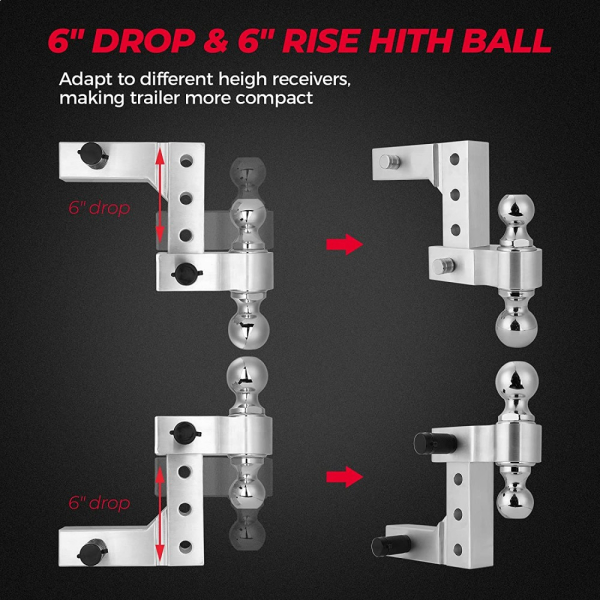 6" DROP & 6" RISE HITH BALL

Adapt to different heigh receivers, making trailer more compact

6" drop

6" drop