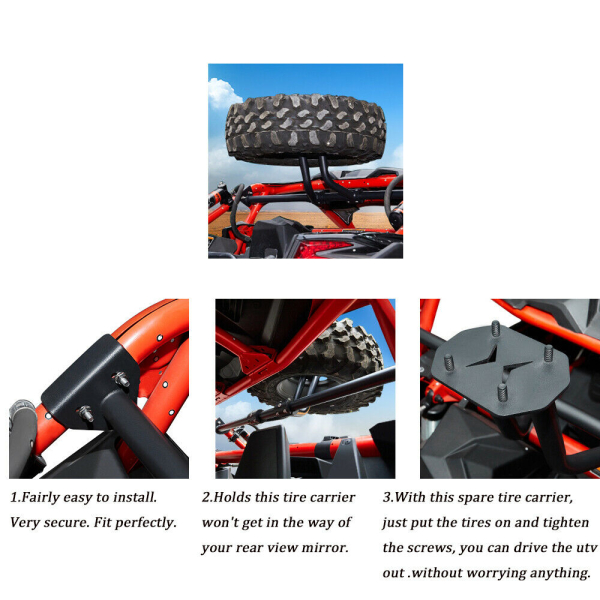 1.Fairly easy to install. Very secure. Fit perfectly.

2.Holds this tire carrier won't get in the way of your rear view mirror.

3.With this spare tire carrier, just put the tires on and tighten the screws, you can drive the utv out .without worrying anything.