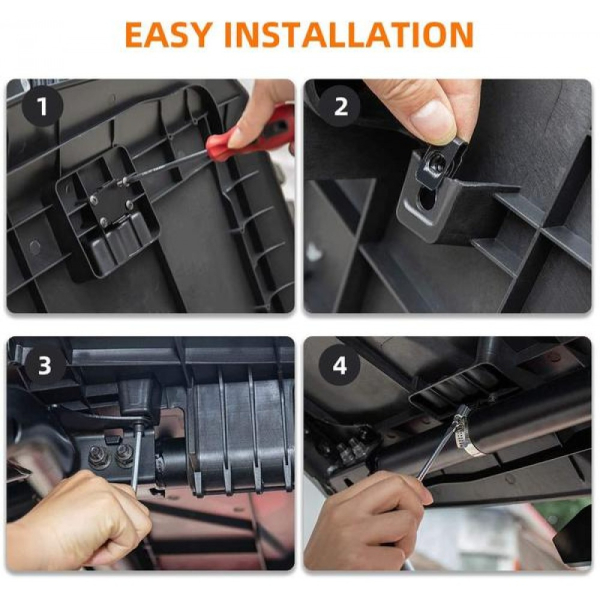 EASY INSTALLATION

1

2

3

4