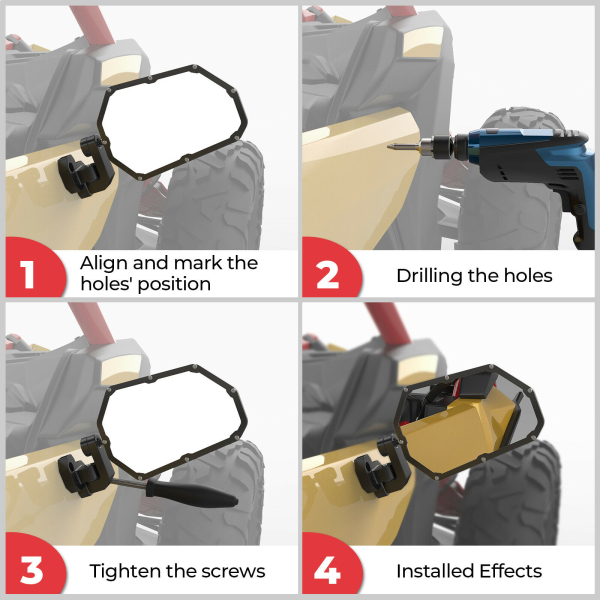 1
Align and mark the holes' position

2
Drilling the holes

3
Tighten the screws

4
Installed Effects