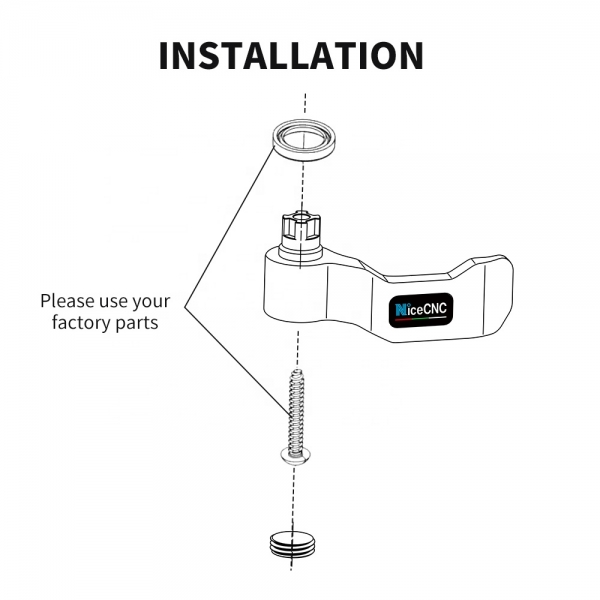 INSTALLATION

Please use your factory parts

NiceCNC