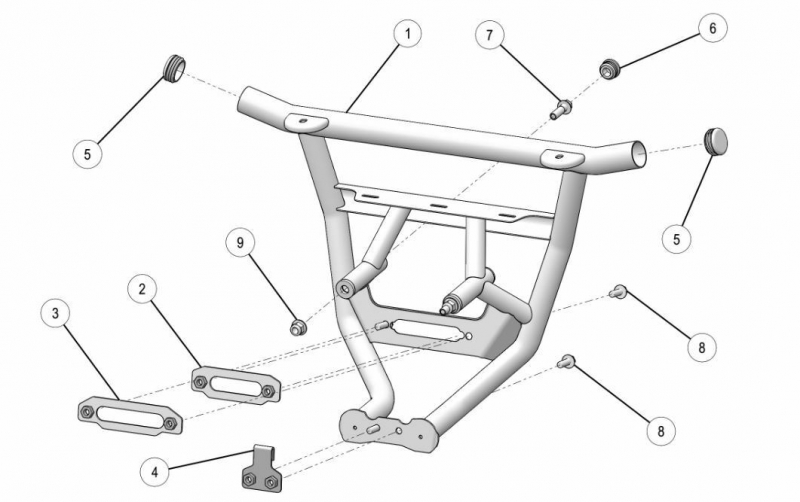 1
7
6
5
5
9
2
3
8
8
4