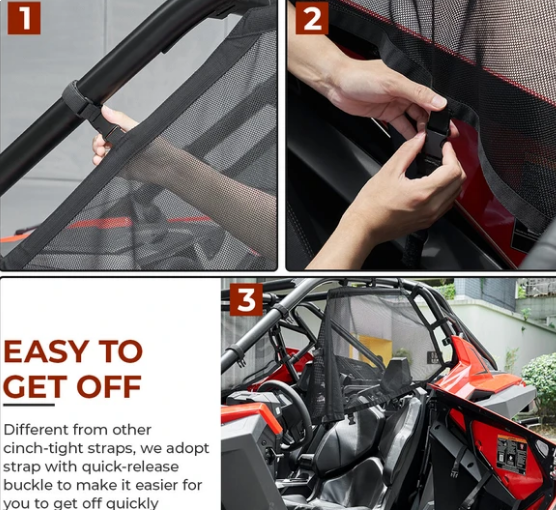 1

2

3

EASY TO GET OFF

Different from other cinch-tight straps, we adopt strap with quick-release buckle to make it easier for you to get off quickly