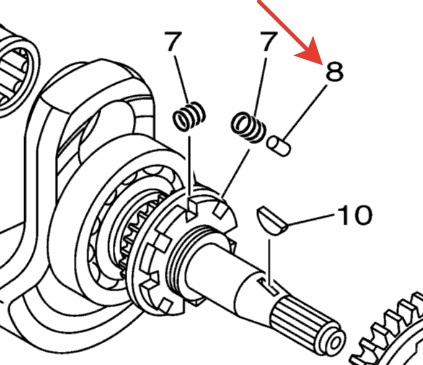 7
7
8
10