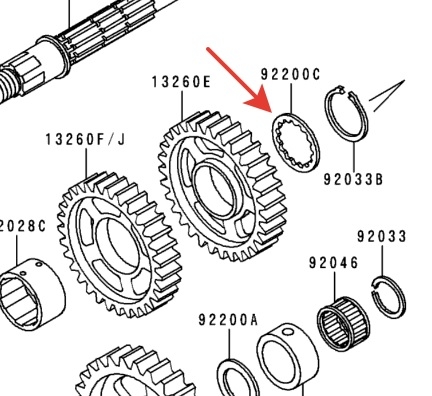 13260E
92200C
13260F/J
92033B
2028C
92033
92046
92200A