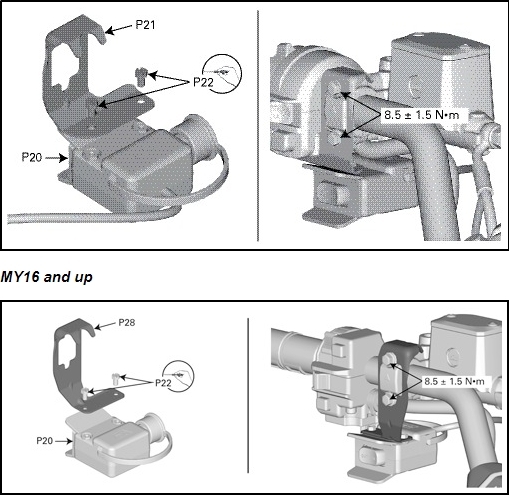 P21
P22
P20
8.5 ± 1.5 N•m

MY16 and up

P28
P22
P20
8.5 ± 1.5 N•m