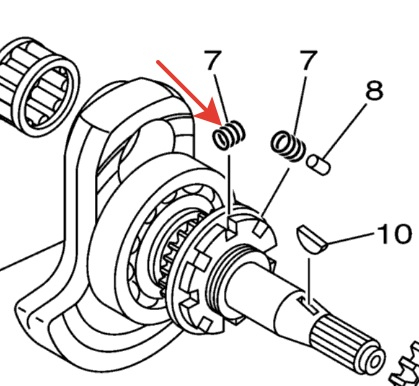 7
7
8
10