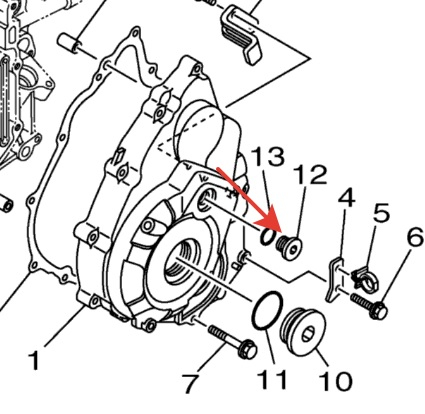 13
12
4
5
6
1
7
11
10