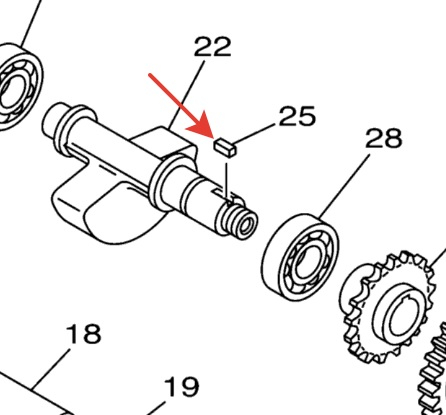 22
25
28
18
19