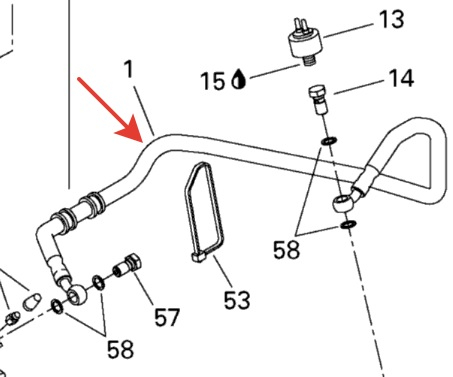 13
1
15
14
58
53
57
58