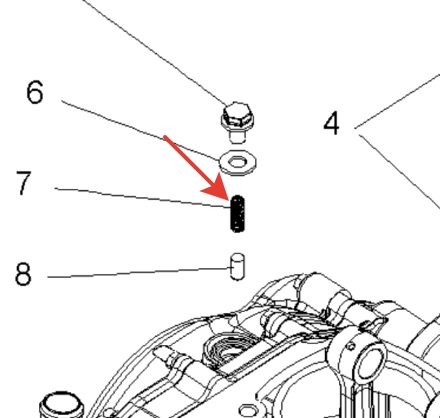 6
4
7
8