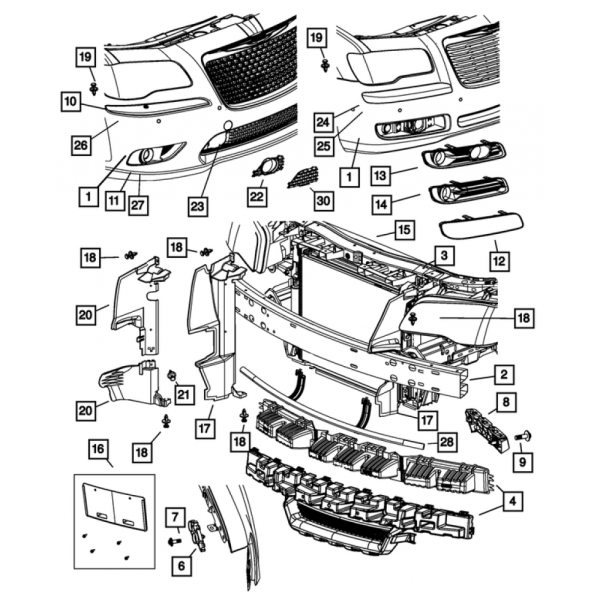 19
10
26
1
11
27
23
22
30
19
24
25
1
13
14
15
12
18
18
3
20
18
2
20
21
17
17
8
18
18
28
9
16
4
7
6