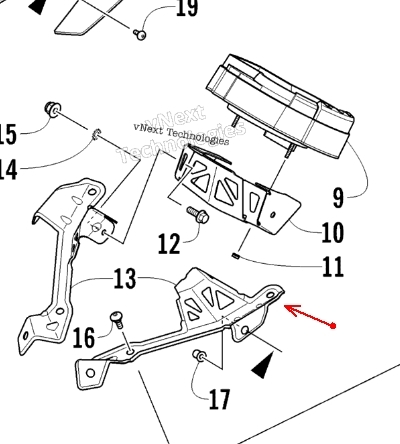 19

vNext Technologies

vNext Technologies

15

14

9

10

12

11

13

16

17