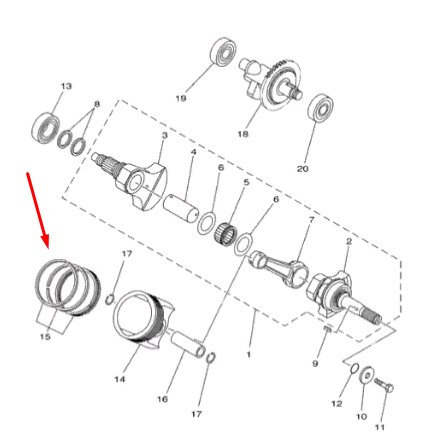 13
8
19
18
20
3
4
6
5
6
7
2
17
15
14
16
17
1
9
12
10
11