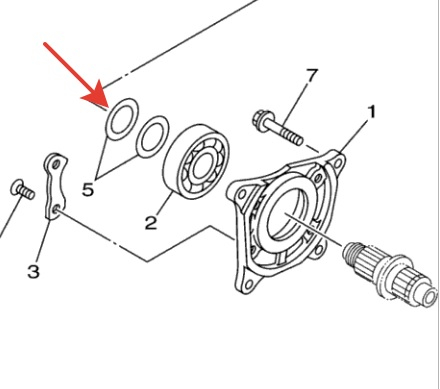 7
1
5
2
3