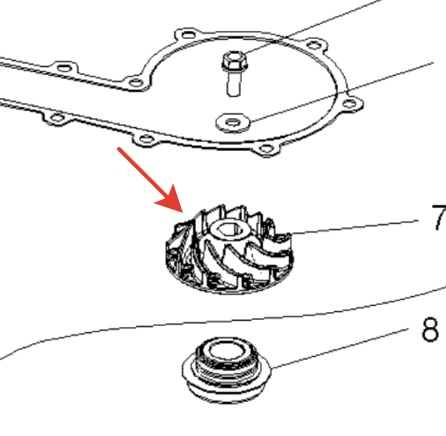 7

8