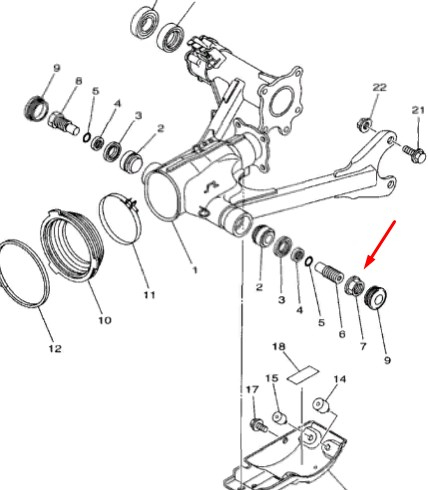 9
8
5
4
3
2
22
21
1
11
10
12
2
3
4
5
6
7
9
18
15
14
17