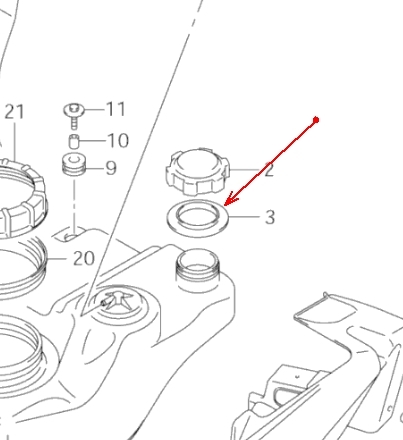 21

11

10

9

2

3

20