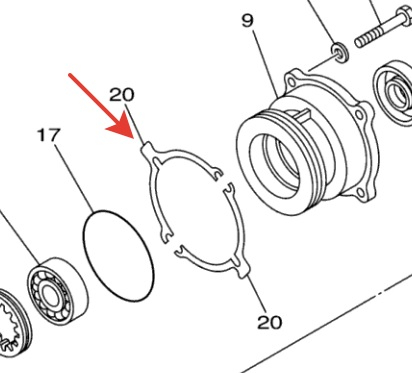 9
20
17
20