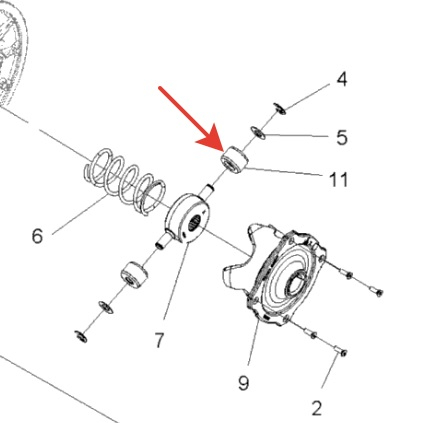 4

5

11

6

7

9

2