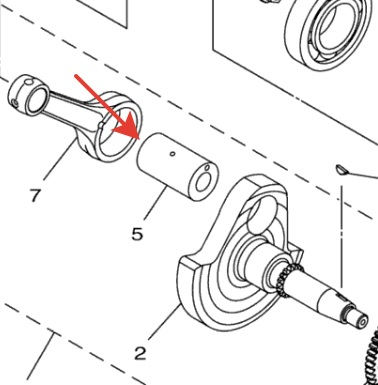 7
5
2