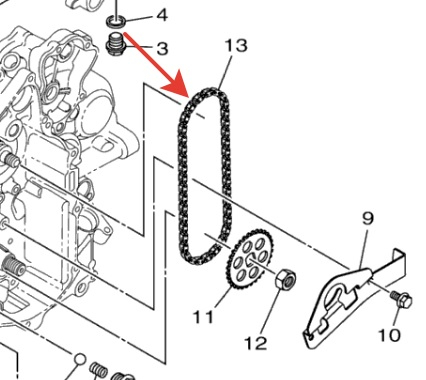 4
3
13
9
11
12
10