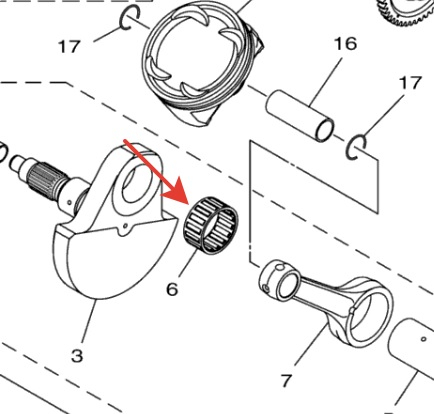 17
16
17
6
3
7