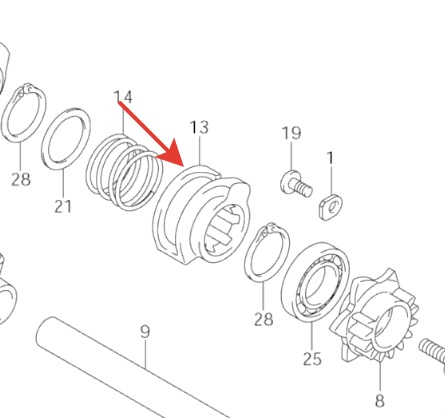 14
13
19
1
28
21
28
9
25
8