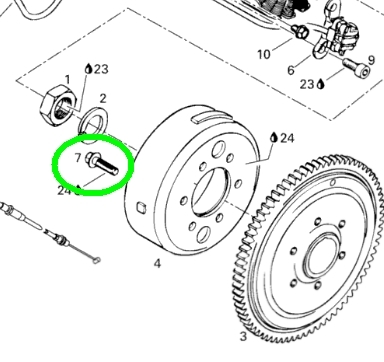 10
9
6
23
1
23
2
24
7
24
4
3