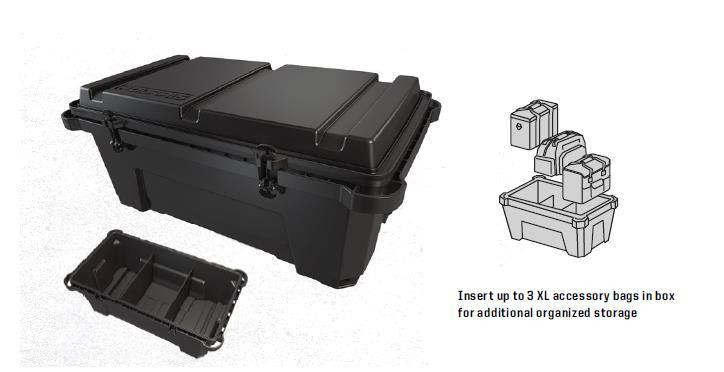 Insert up to 3 XL accessory bags in box for additional organized storage