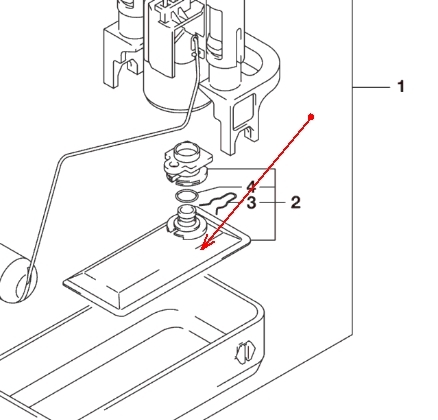 1
4
3
2