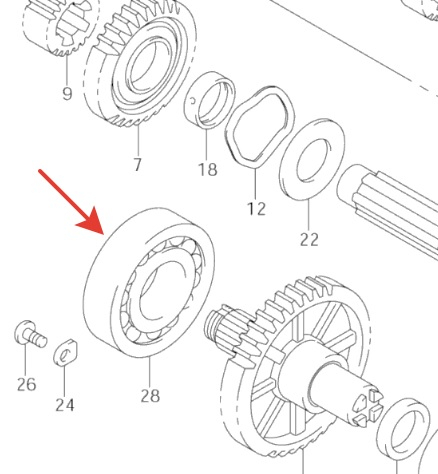 9
7
18
12
22
26
24
28