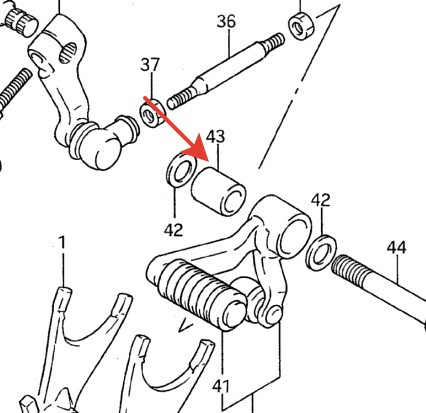 36
37
43
42
42
1
44
41