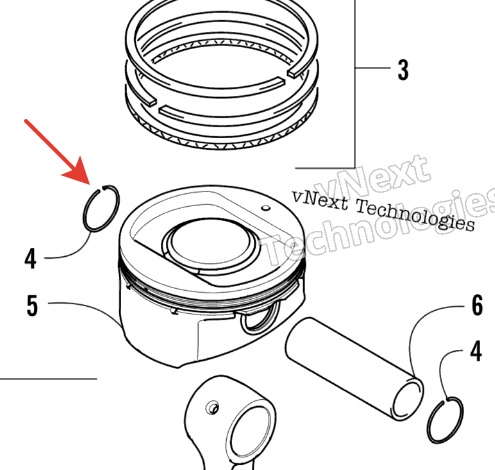 3

vNext Technologies

vNext Technologies

4

5

6

4