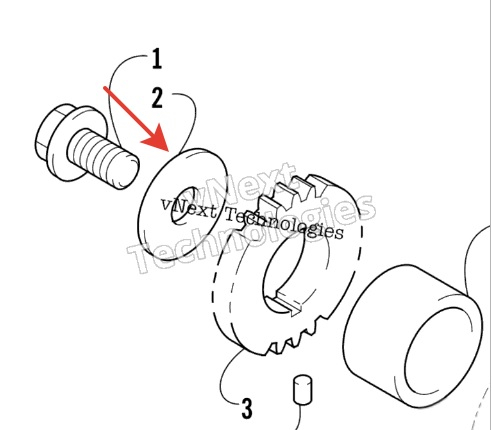 1
2
vNext Technologies
vNext Technologies
3