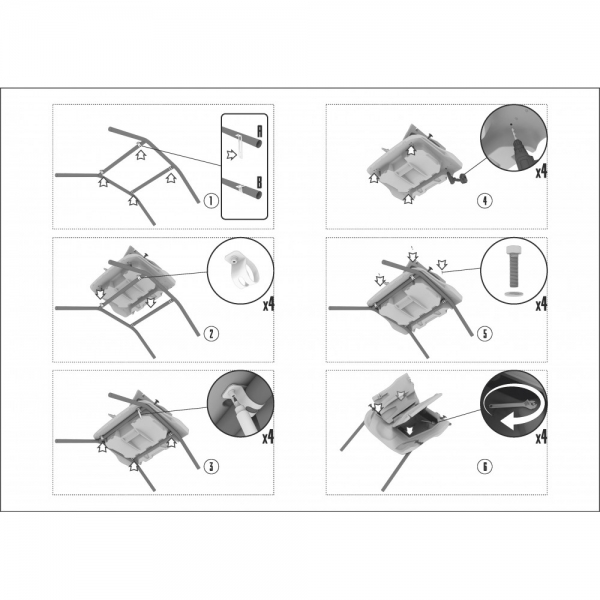 A
B
1

x4
2

x4
3

x4
4

x4
5

x4
6